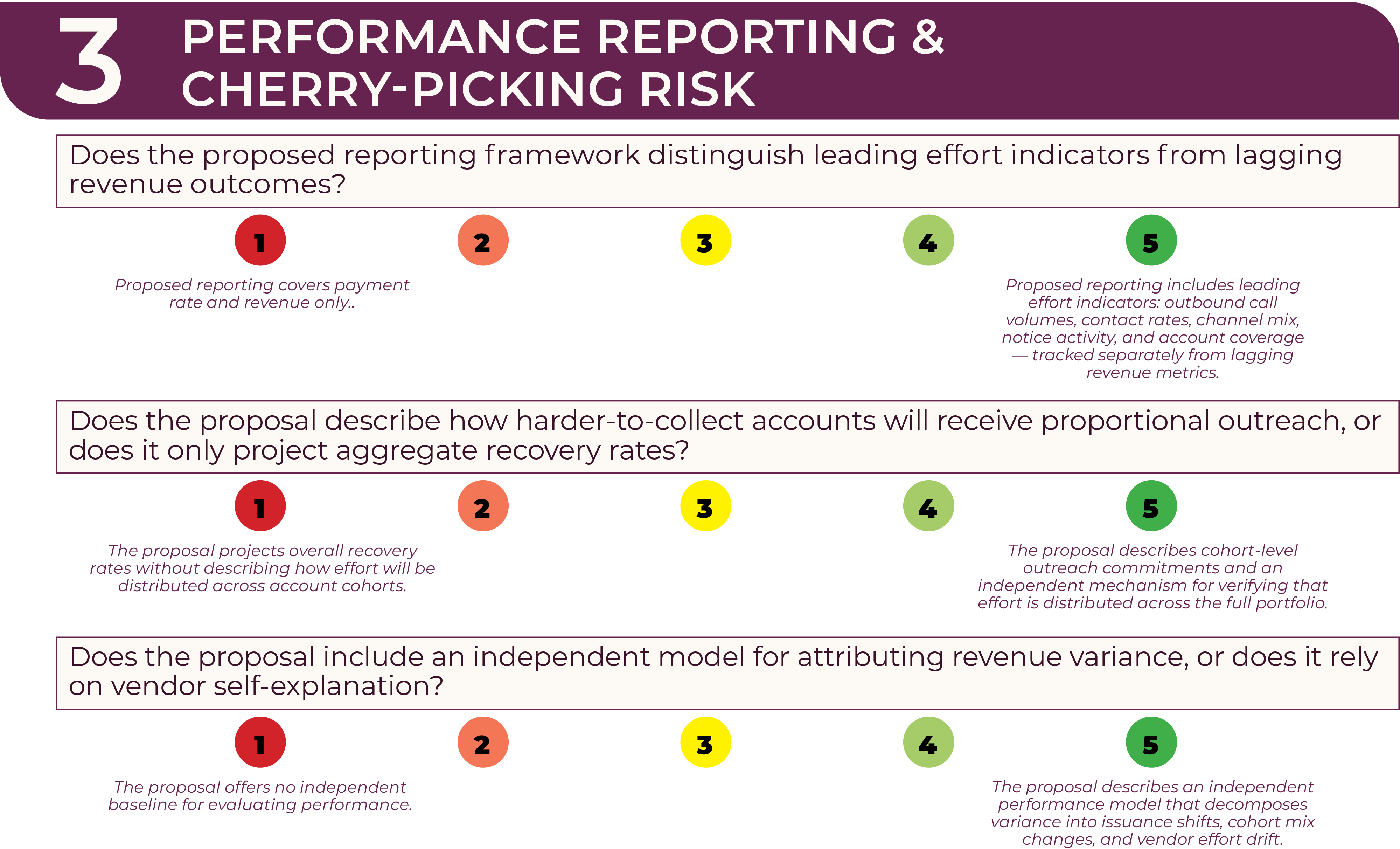 3 PERFORMANCE REPORTING & CHERRY-PICKING RISK

Does the proposed reporting framework distinguish leading effort indicators from lagging revenue outcomes?

1

2

3

4

5

Proposed reporting covers payment rate and revenue only..

Proposed reporting includes leading effort indicators: outbound call volumes, contact rates, channel mix, notice activity, and account coverage — tracked separately from lagging revenue metrics.

Does the proposal describe how harder-to-collect accounts will receive proportional outreach, or does it only project aggregate recovery rates?

1

2

3

4

5

The proposal projects overall recovery rates without describing how effort will be distributed across account cohorts.

The proposal describes cohort-level outreach commitments and an independent mechanism for verifying that effort is distributed across the full portfolio.

Does the proposal include an independent model for attributing revenue variance, or does it rely on vendor self-explanation?

1

2

3

4

5

The proposal offers no independent baseline for evaluating performance.

The proposal describes an independent performance model that decomposes variance into issuance shifts, cohort mix changes, and vendor effort drift.